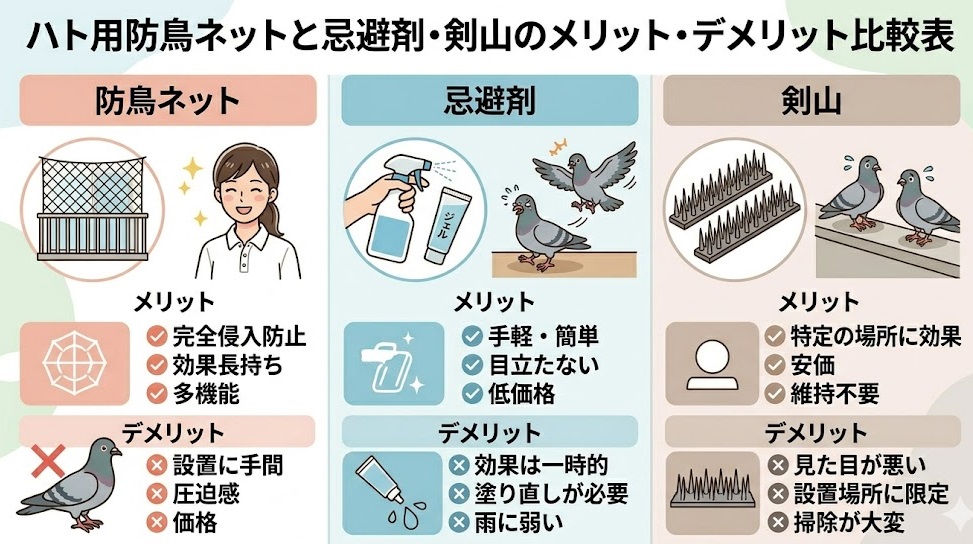 ハト用防鳥ネットと忌避剤・剣山のメリット・デメリット比較表

防鳥ネット

メリット
完全侵入防止
効果長持ち
多機能

デメリット
設置に手間
圧迫感
価格

忌避剤

ジェル

メリット
手軽・簡単
目立たない
低価格

デメリット
効果は一時的
塗り直しが必要
雨に弱い

剣山

メリット
特定の場所に効果
安価
維持不要

デメリット
見た目が悪い
設置場所に限定
掃除が大変